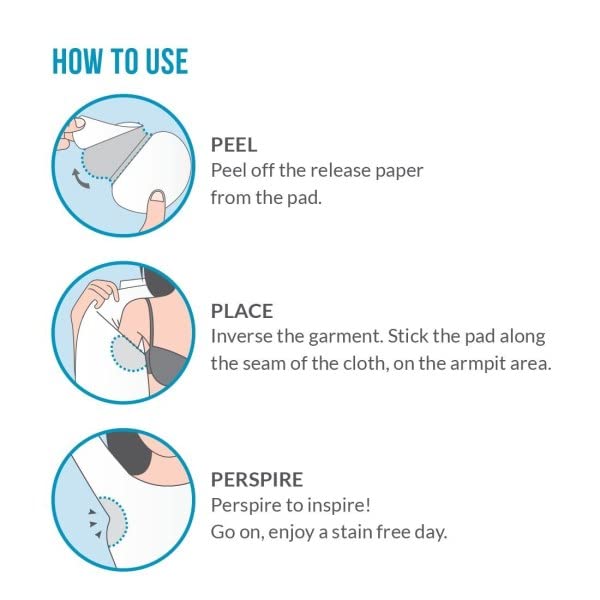 HOW TO USE

PEEL
Peel off the release paper from the pad.

PLACE
Inverse the garment. Stick the pad along the seam of the cloth, on the armpit area.

PERSPIRE
Perspire to inspire!
Go on, enjoy a stain free day.