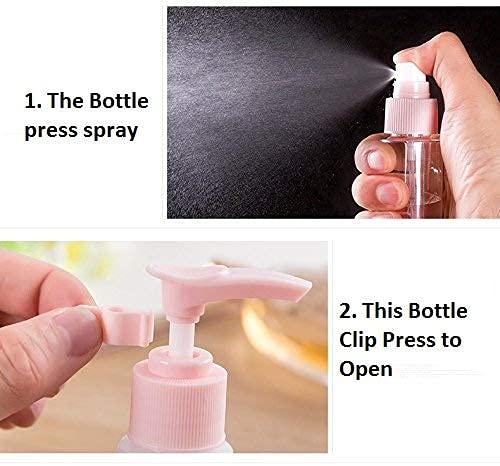 1. The Bottle press spray

2. This Bottle Clip Press to Open