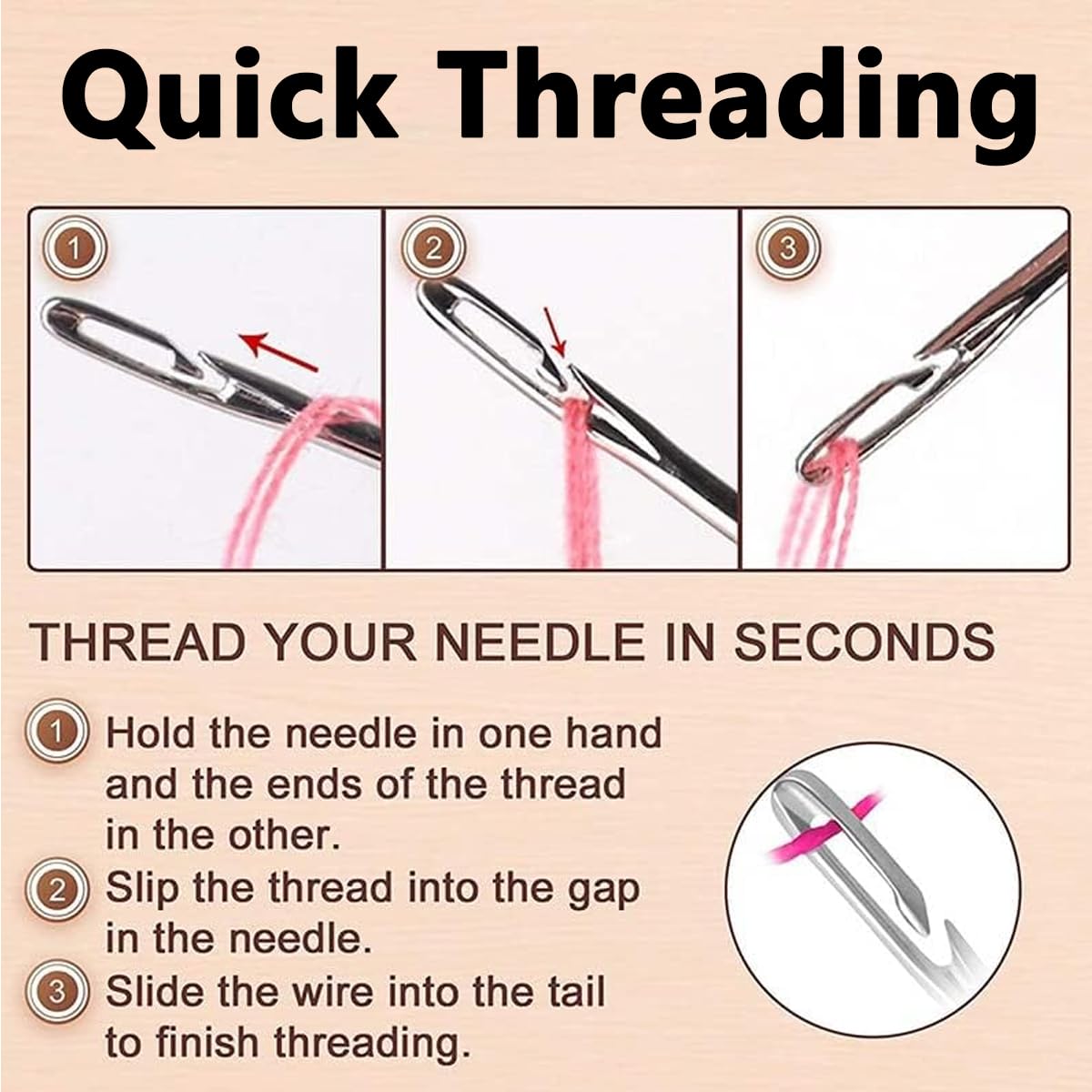 Quick Threading

1

2

3

THREAD YOUR NEEDLE IN SECONDS

1 Hold the needle in one hand and the ends of the thread in the other.

2 Slip the thread into the gap in the needle.

3 Slide the wire into the tail to finish threading.