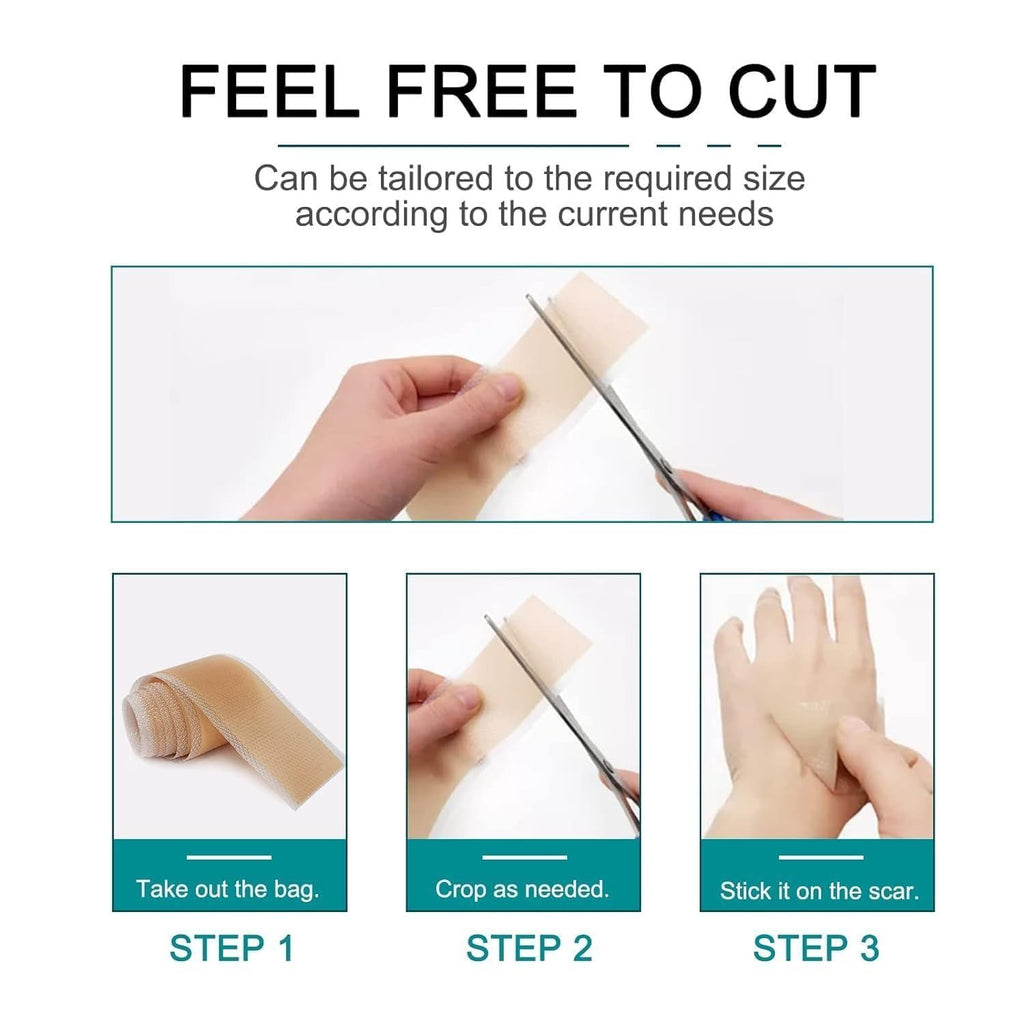 FEEL FREE TO CUT

Can be tailored to the required size according to the current needs

Take out the bag.

STEP 1

Crop as needed.

STEP 2

Stick it on the scar.

STEP 3