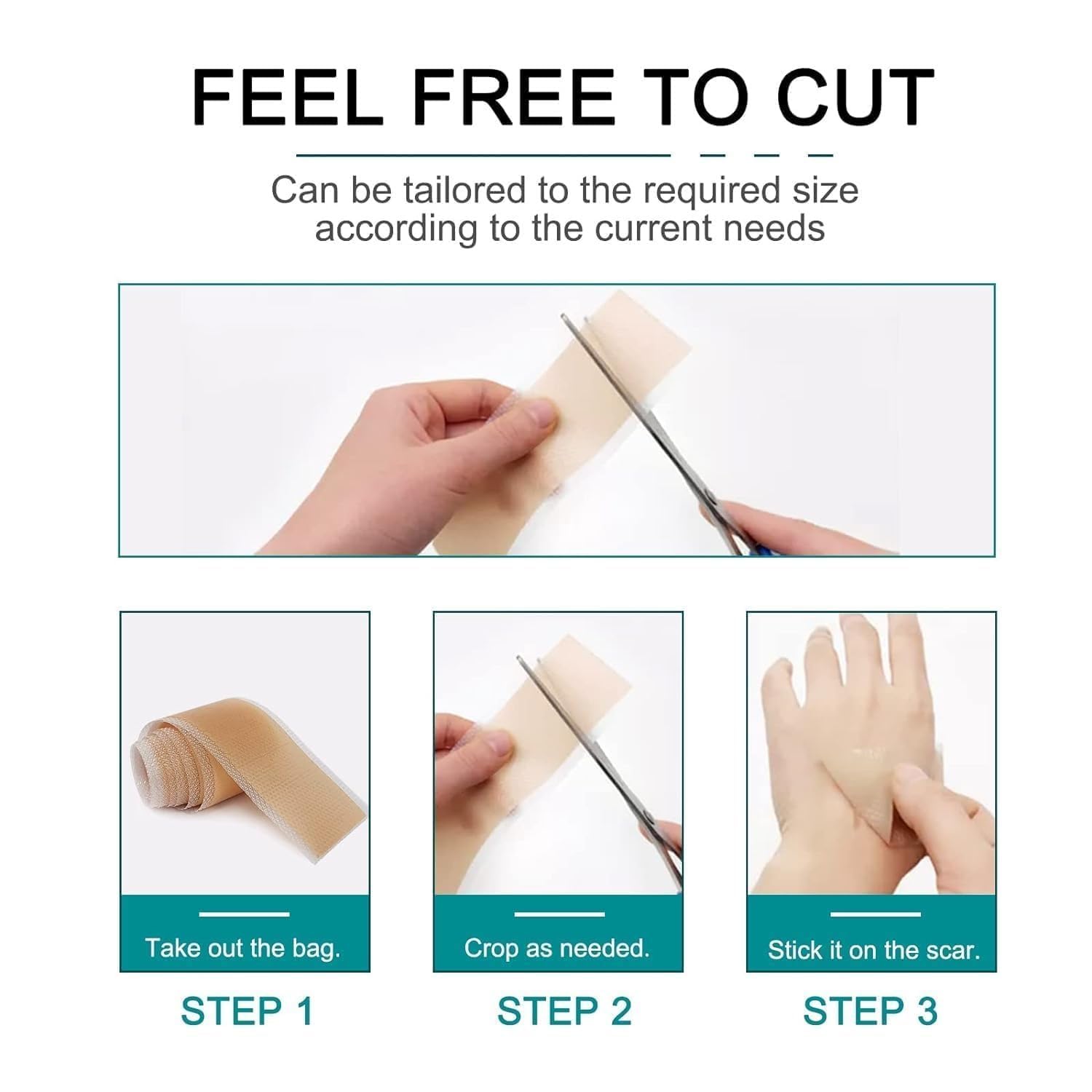 FEEL FREE TO CUT

Can be tailored to the required size according to the current needs

Take out the bag.

STEP 1

Crop as needed.

STEP 2

Stick it on the scar.

STEP 3