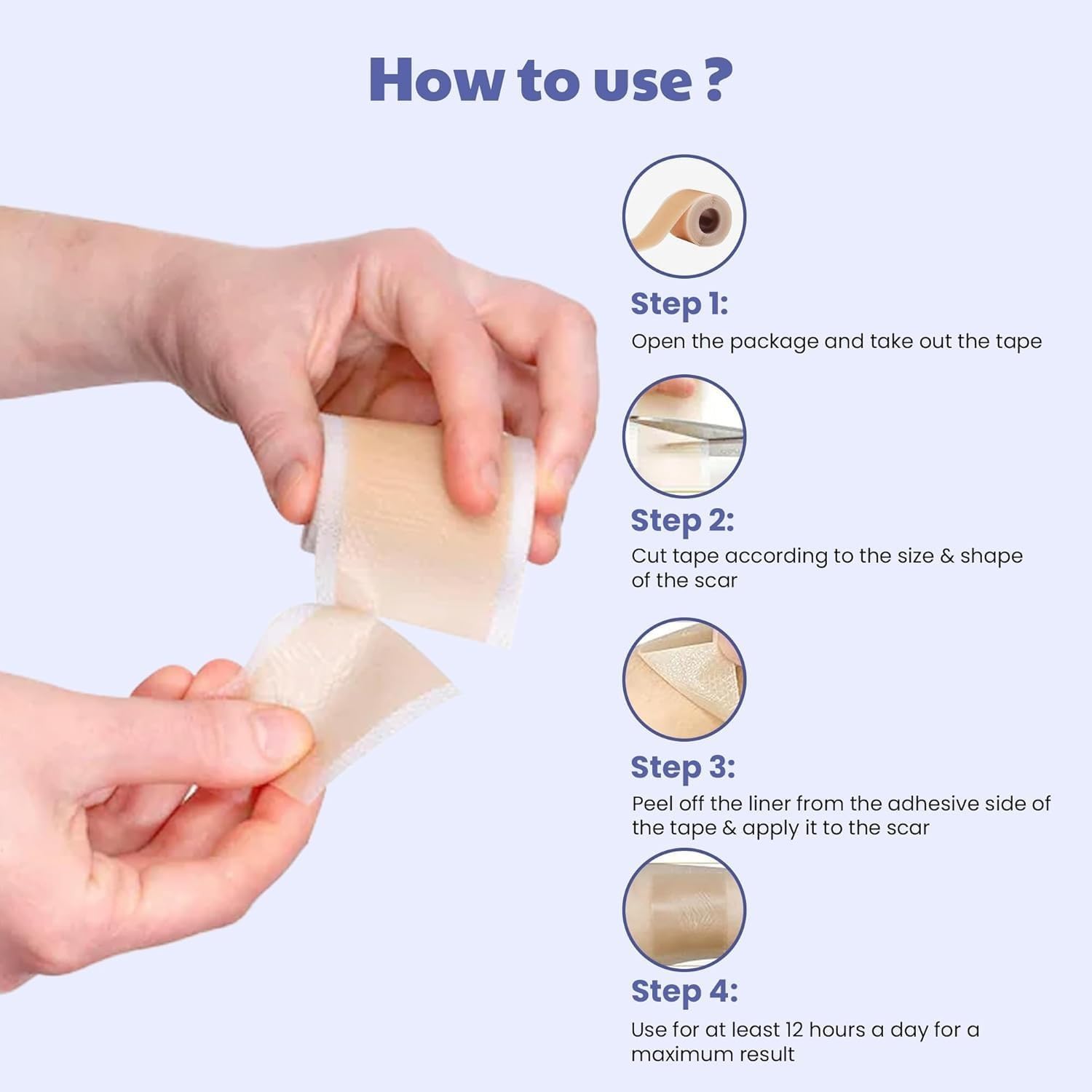 How to use ?

Step 1:
Open the package and take out the tape

Step 2:
Cut tape according to the size & shape of the scar

Step 3:
Peel off the liner from the adhesive side of the tape & apply it to the scar

Step 4:
Use for at least 12 hours a day for a maximum result