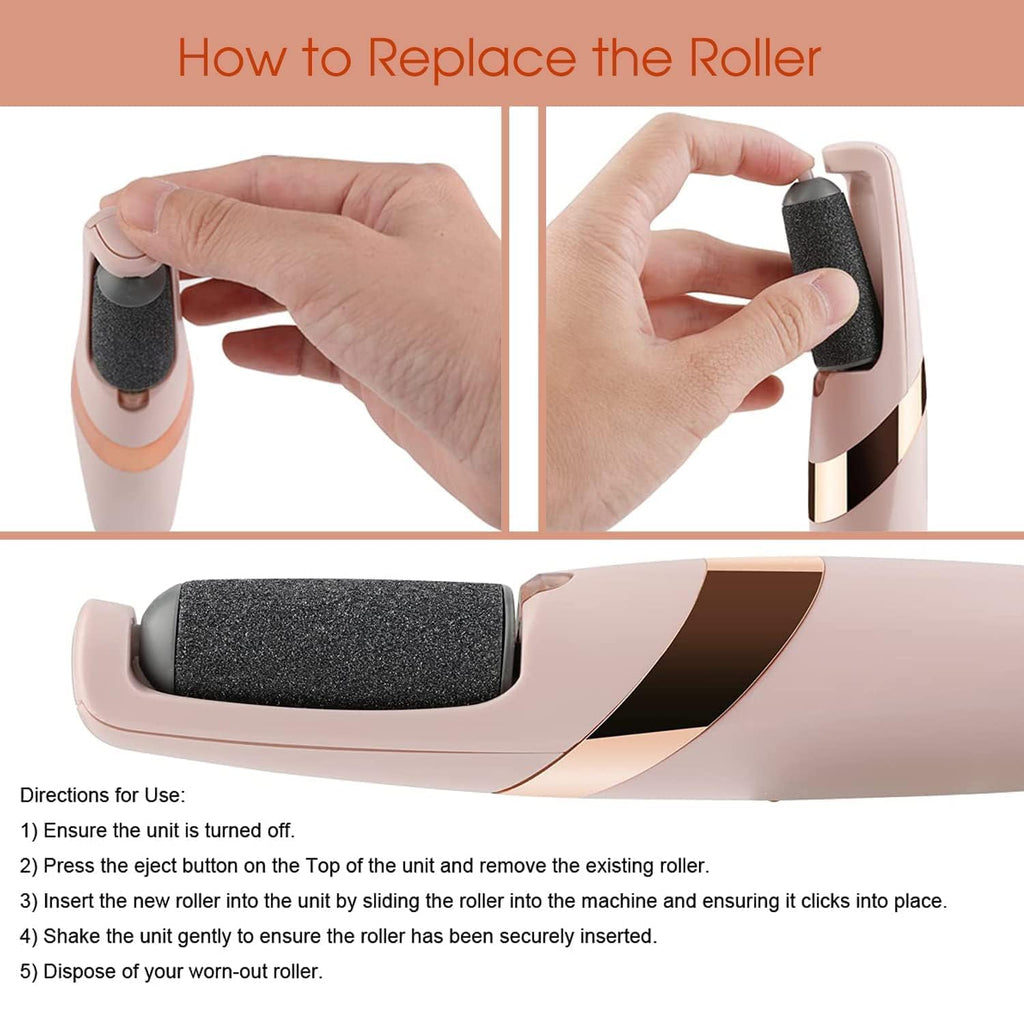 How to Replace the Roller

Directions for Use:

1) Ensure the unit is turned off.

2) Press the eject button on the Top of the unit and remove the existing roller.

3) Insert the new roller into the unit by sliding the roller into the machine and ensuring it clicks into place.

4) Shake the unit gently to ensure the roller has been securely inserted.

5) Dispose of your worn-out roller.