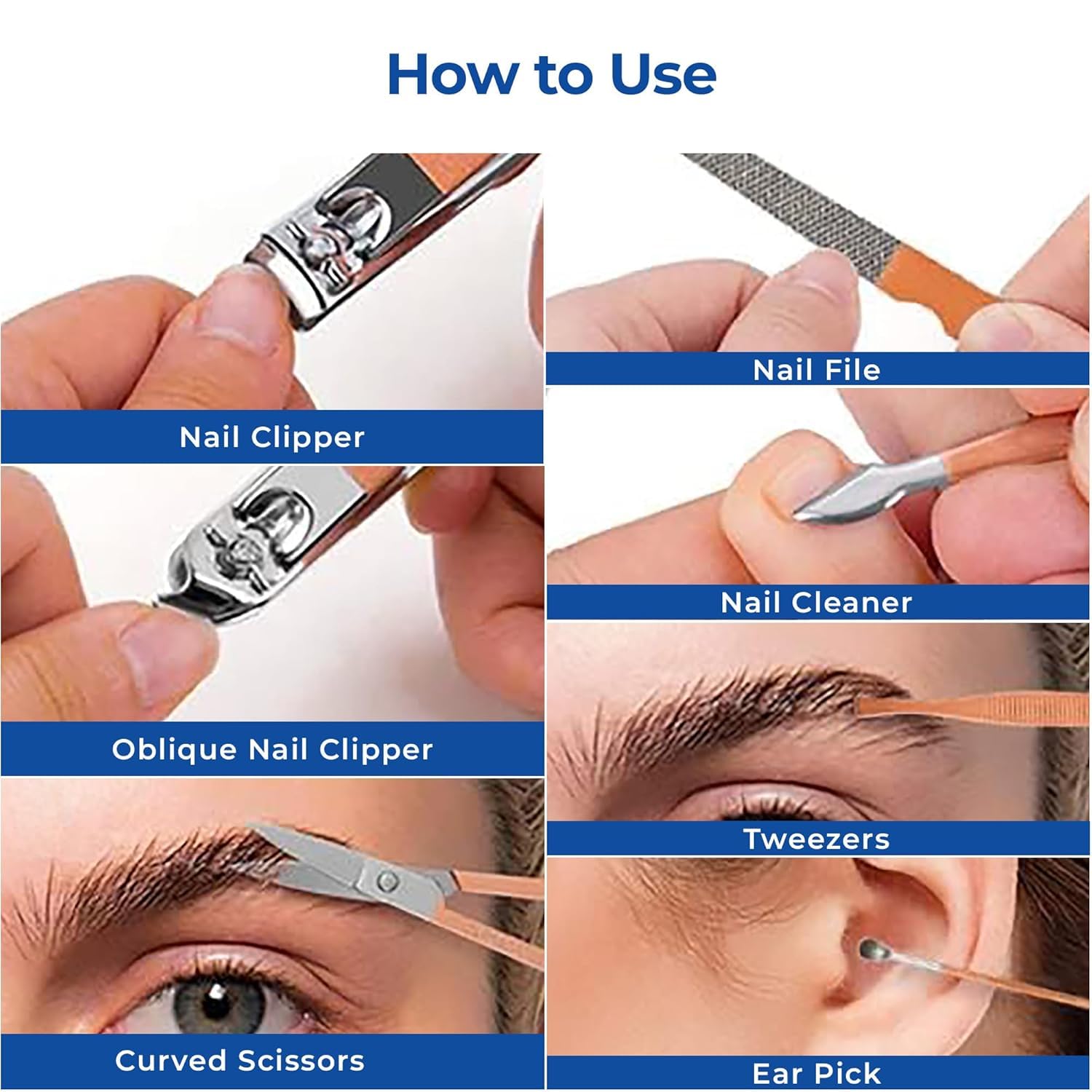 How to Use

Nail Clipper

Oblique Nail Clipper

Curved Scissors

Nail File

Nail Cleaner

Tweezers

Ear Pick