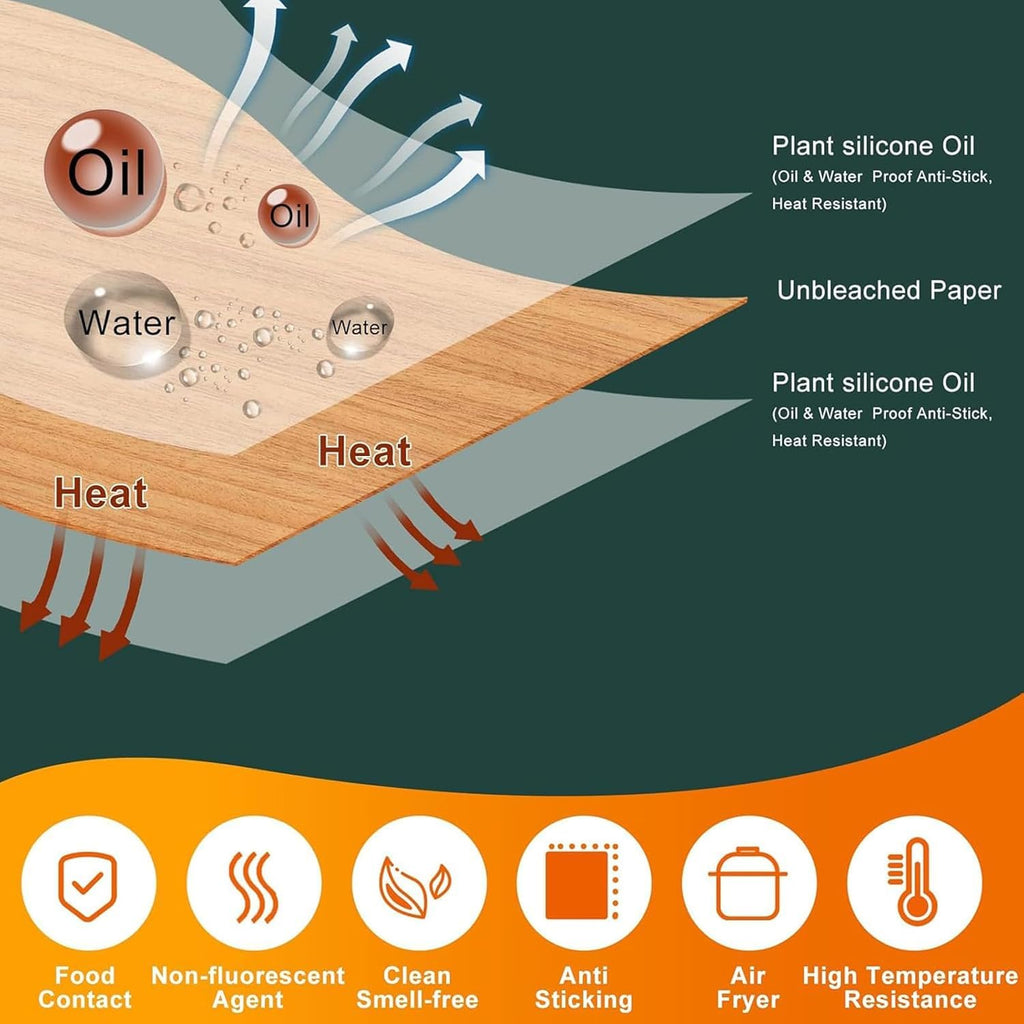 Oil
Oil
Water
Water
Heat
Heat

Plant silicone Oil
(Oil & Water Proof Anti-Stick, Heat Resistant)

Unbleached Paper

Plant silicone Oil
(Oil & Water Proof Anti-Stick, Heat Resistant)

Food Contact

Non-fluorescent Agent

Clean Smell-free

Anti Sticking

Air Fryer

High Temperature Resistance