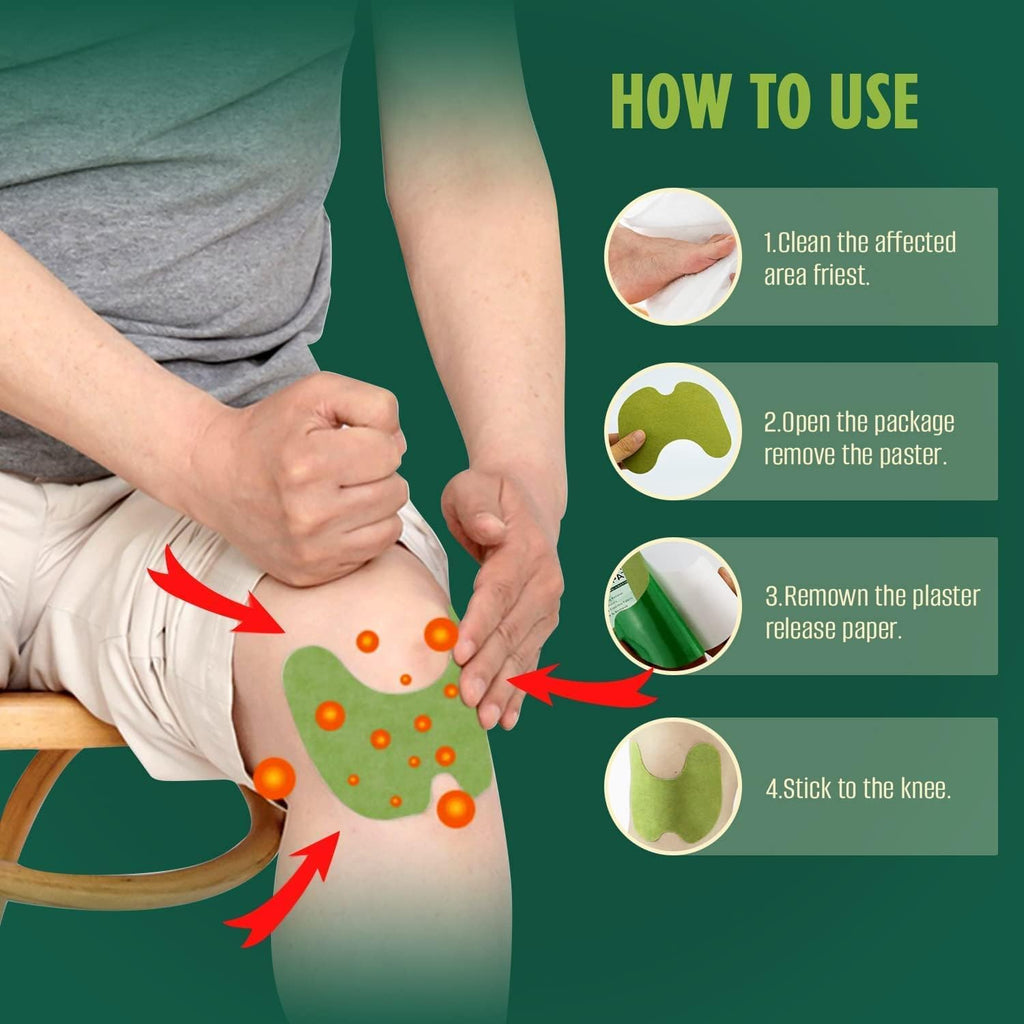 HOW TO USE

1.Clean the affected area friest.

2.Open the package remove the paster.

3.Remown the plaster release paper.

4.Stick to the knee.