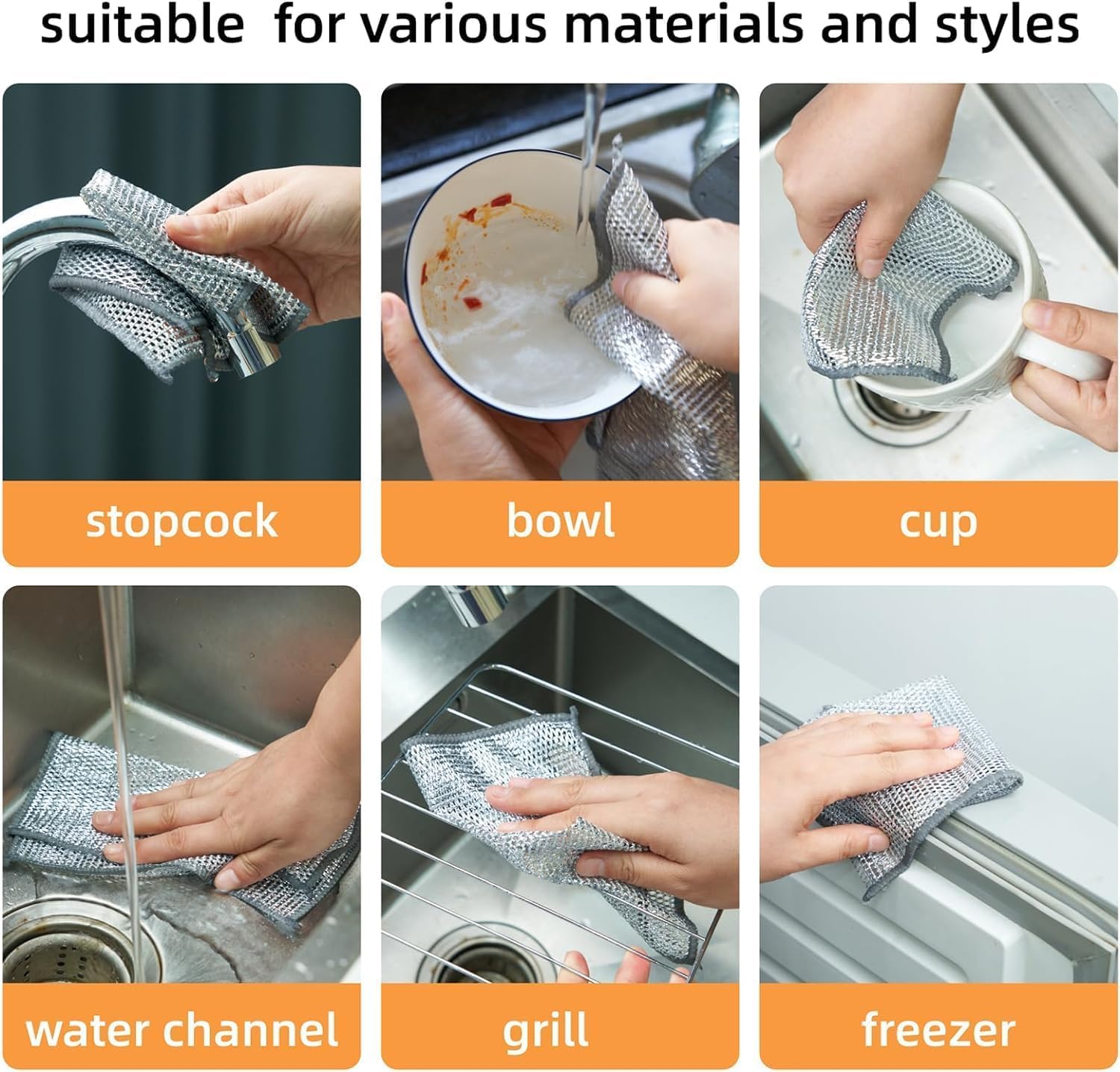 suitable for various materials and styles

stopcock

bowl

cup

water channel

grill

freezer